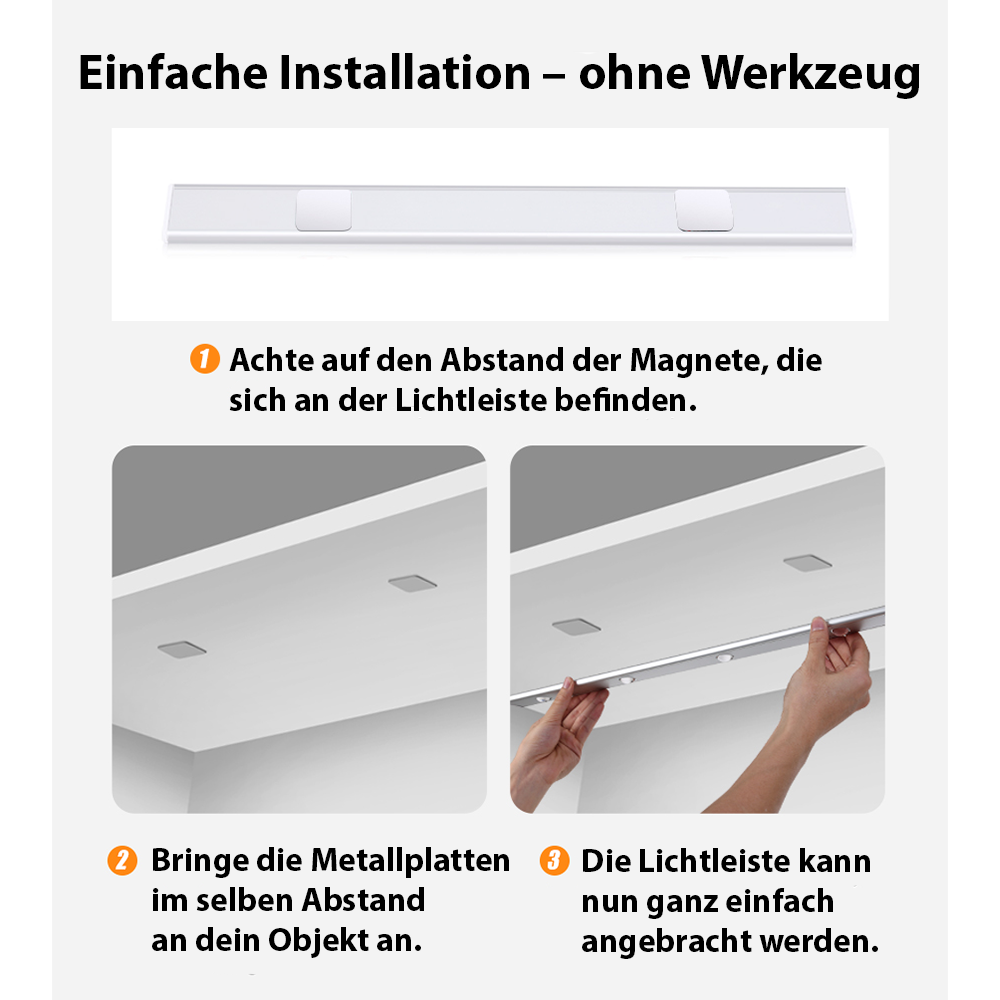 Einfache Installation – ohne Werkzeug

1 Achte auf den Abstand der Magnete, die sich an der Lichtleiste befinden.

2 Bringe die Metallplatten im selben Abstand an dein Objekt an.

3 Die Lichtleiste kann nun ganz einfach angebracht werden.